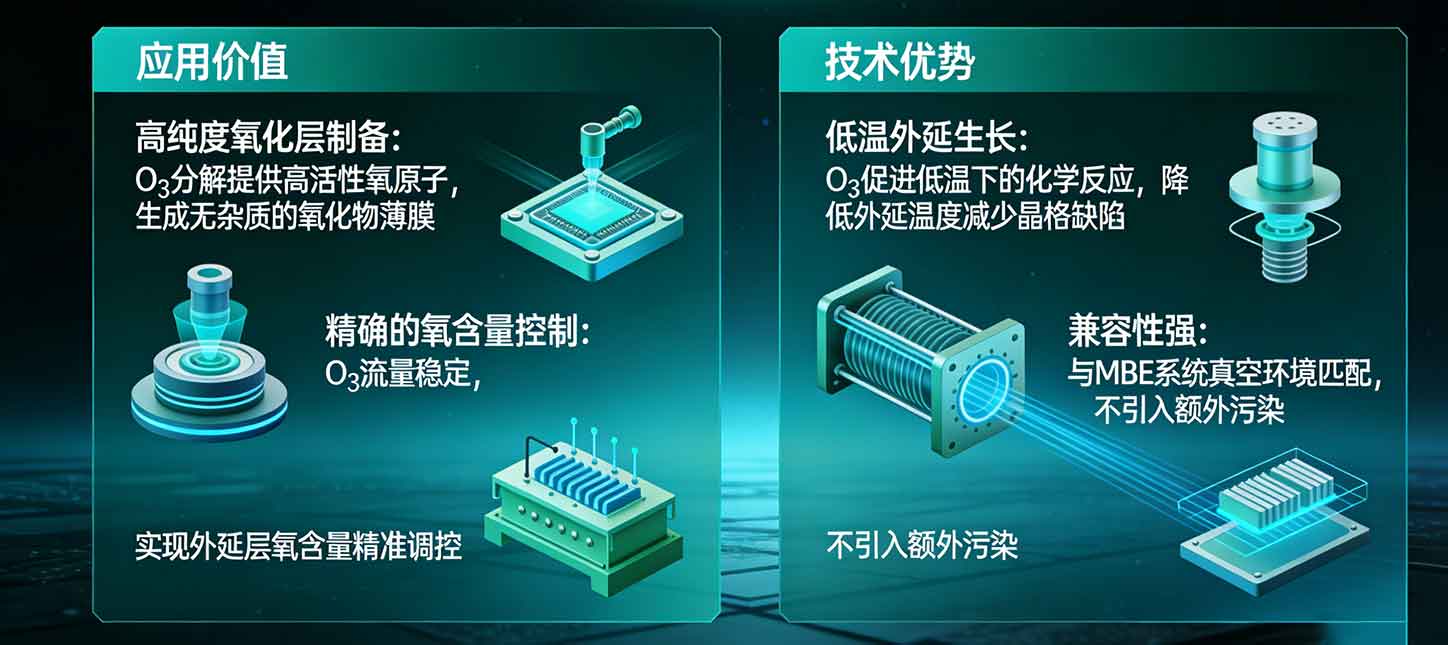 应用价值

高纯度氧化层制备：
$O_3$分解提供高活性氧原子，生成无杂质的氧化物薄膜

精确的氧含量控制：
$O_3$流量稳定，

实现外延层氧含量精准调控

技术优势

低温外延生长：
$O_3$促进低温下的化学反应，降低外延温度减少晶格缺陷

兼容性强：
与MBE系统真空环境匹配，不引入额外污染

不引入额外污染